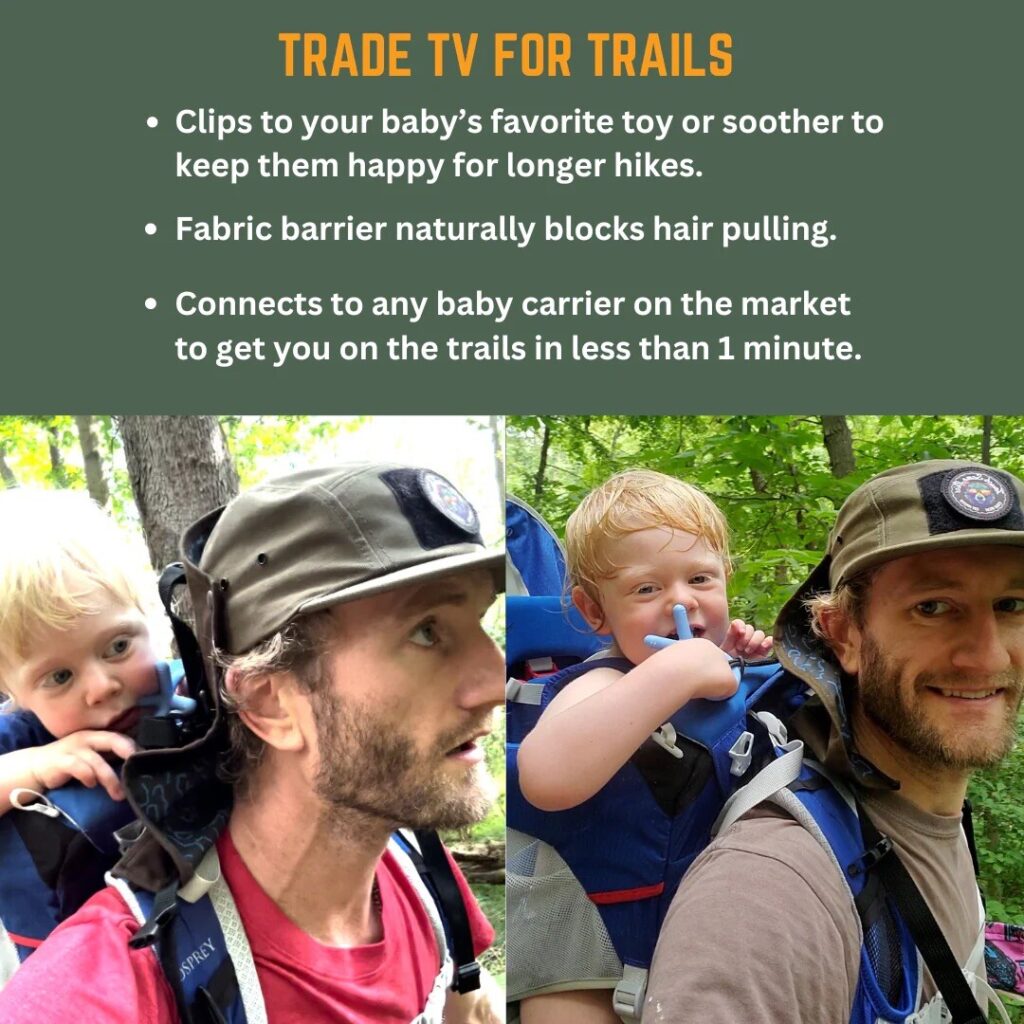 TRADE TV FOR TRAILS

• Clips to your baby's favorite toy or soother to keep them happy for longer hikes.

• Fabric barrier naturally blocks hair pulling.

• Connects to any baby carrier on the market to get you on the trails in less than 1 minute.

OSPREY